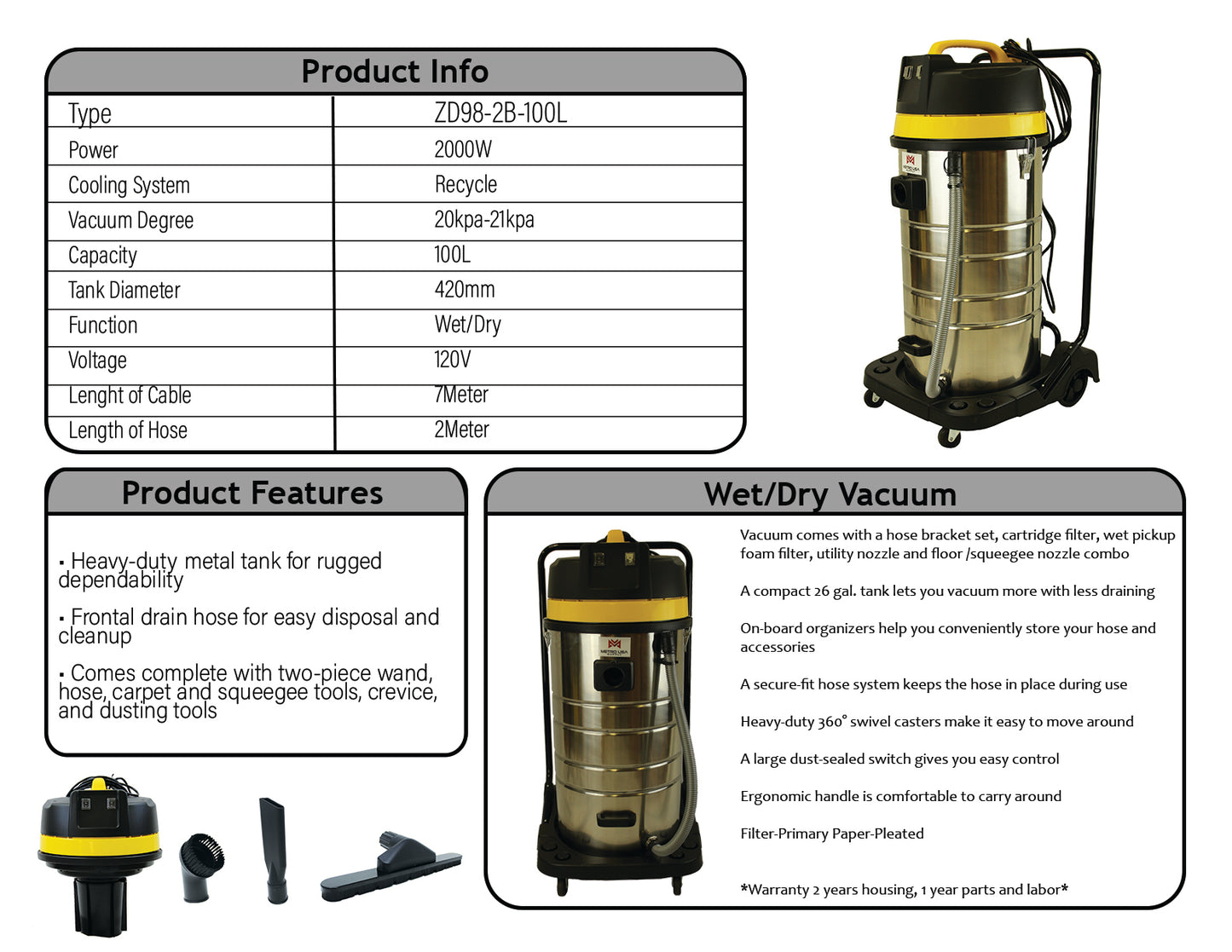 Product Info

| Type | ZD98-2B-100L |
|---|---|
| Power | 2000W |
| Cooling System | Recycle |
| Vacuum Degree | 20kpa-21kpa |
| Capacity | 100L |
| Tank Diameter | 420mm |
| Function | Wet/Dry |
| Voltage | 120V |
| Lenght of Cable | 7Meter |
| Length of Hose | 2Meter |

METRO USA

Product Features

· Heavy-duty metal tank for rugged dependability

· Frontal drain hose for easy disposal and cleanup

· Comes complete with two-piece wand, hose, carpet and squeegee tools, crevice, and dusting tools

Wet/Dry Vacuum

METRO USA

Vacuum comes with a hose bracket set, cartridge filter, wet pickup foam filter, utility nozzle and floor /squeegee nozzle combo

A compact 26 gal. tank lets you vacuum more with less draining

On-board organizers help you conveniently store your hose and accessories

A secure-fit hose system keeps the hose in place during use

Heavy-duty 360° swivel casters make it easy to move around

A large dust-sealed switch gives you easy control

Ergonomic handle is comfortable to carry around

Filter-Primary Paper-Pleated

*Warranty 2 years housing, 1 year parts and labor*